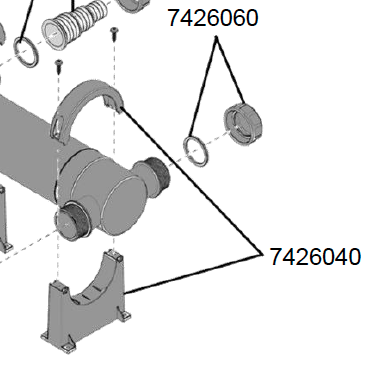 7426060

7426040