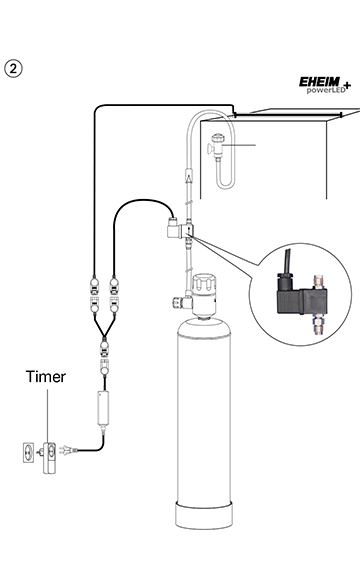 ②

EHEIM powerLED+

Timer